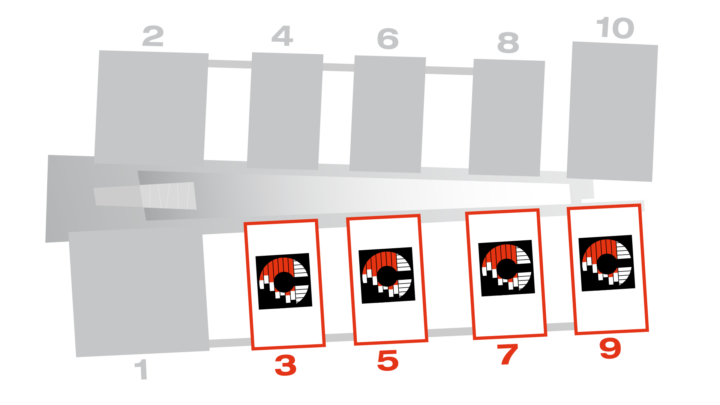 2
4
6
8
10
1
3
5
7
9