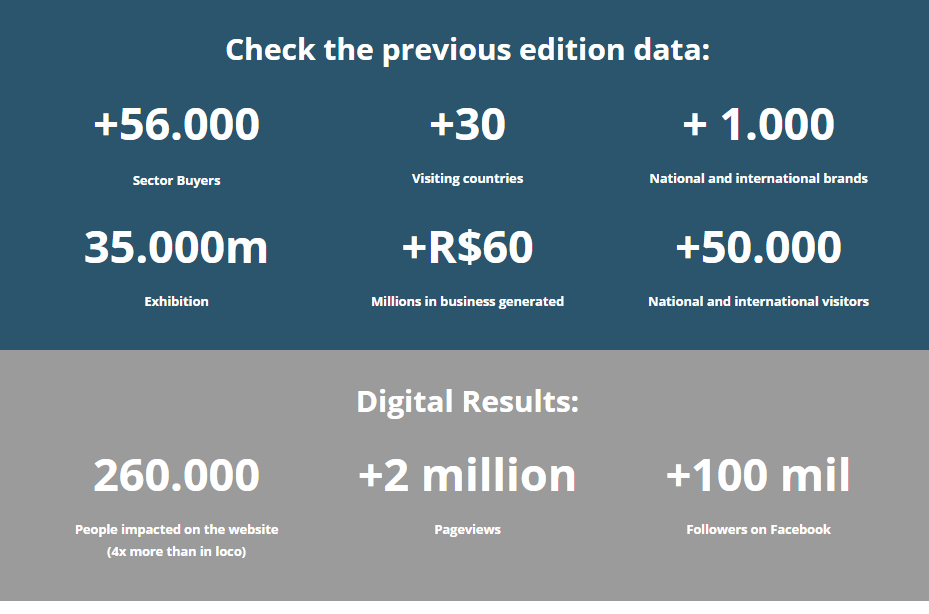 Check the previous edition data:

+56.000
Sector Buyers

+30
Visiting countries

+ 1.000
National and international brands

35.000m
Exhibition

+R$60
Millions in business generated

+50.000
National and international visitors

Digital Results:

260.000
People impacted on the website
(4x more than in loco)

+2 million
Pageviews

+100 mil
Followers on Facebook